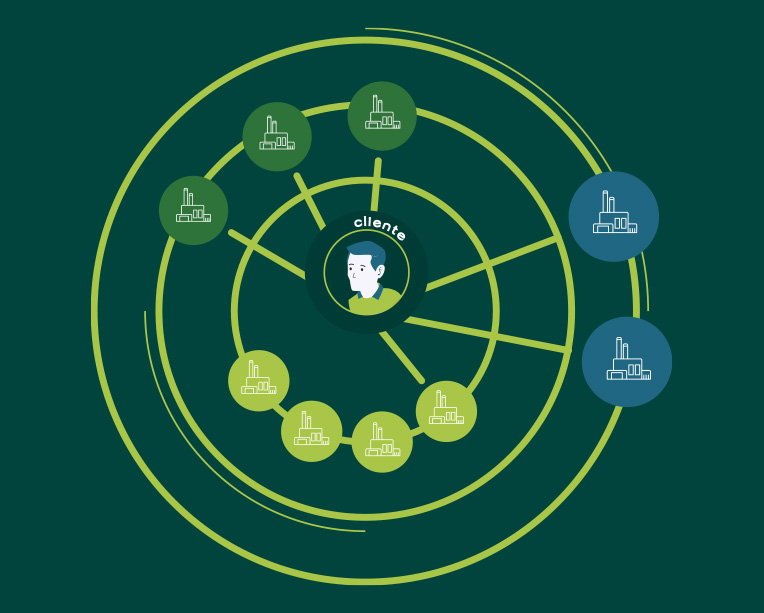 cliente