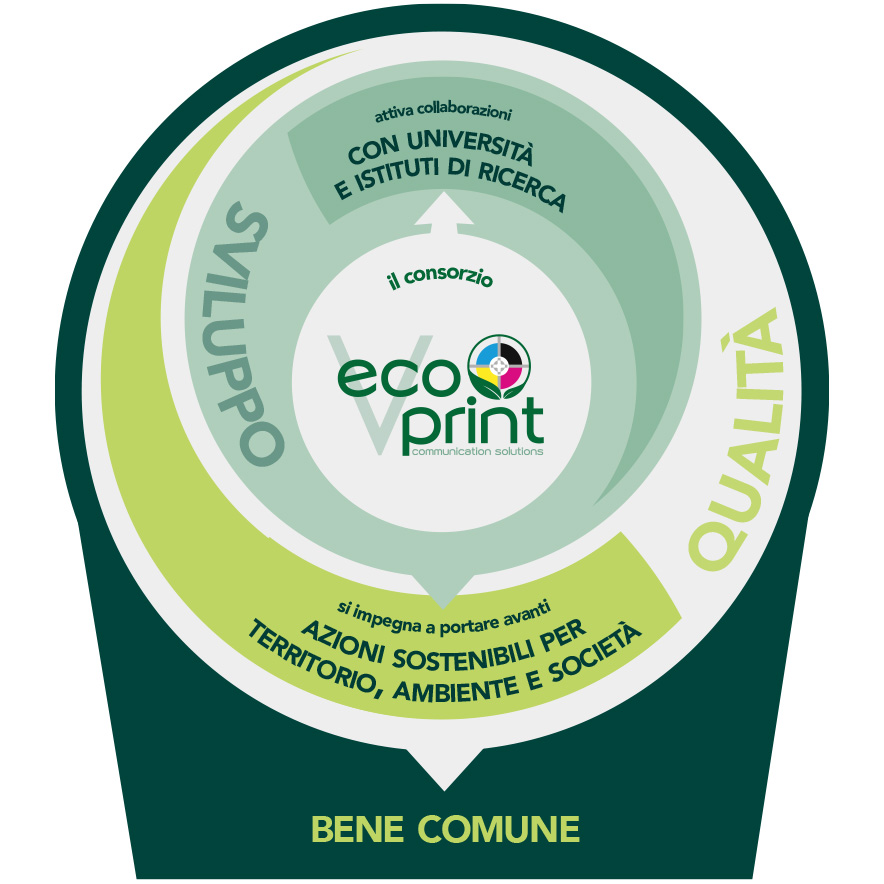 attiva collaborazioni
CON UNIVERSITÀ E ISTITUTI DI RICERCA

SVILUPPO

il consorzio

eco print
communication solutions

QUALITÀ

si impegna a portare avanti
AZIONI SOSTENIBILI PER TERRITORIO, AMBIENTE E SOCIETÀ

BENE COMUNE